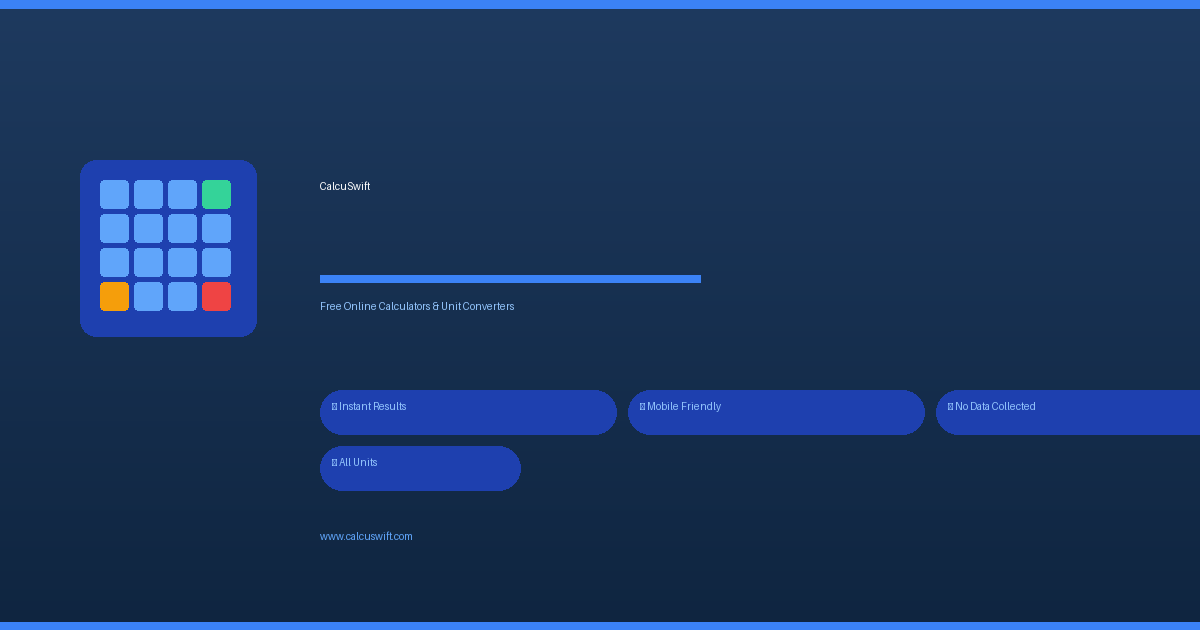 CalcuSwift

Free Online Calculators & Unit Converters

Instant Results

Mobile Friendly

No Data Collected

All Units

www.calcuswift.com